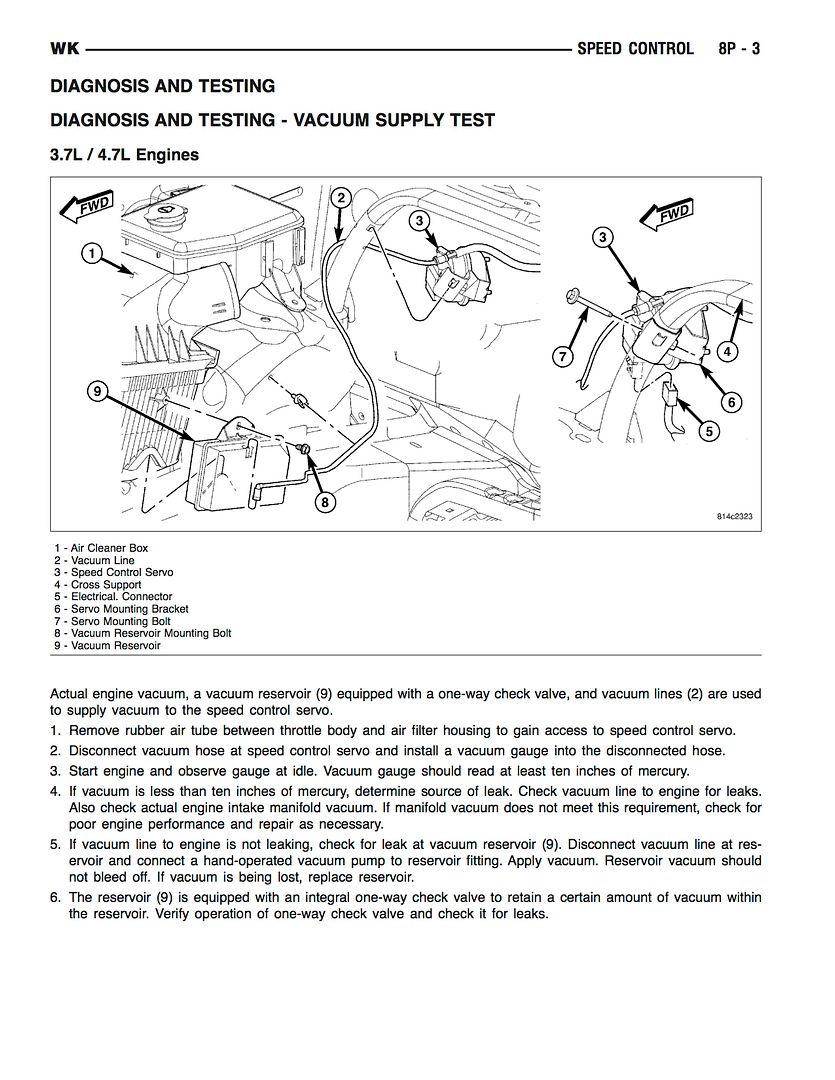 WK SPEED CONTROL 8P - 3

DIAGNOSIS AND TESTING

DIAGNOSIS AND TESTING - VACUUM SUPPLY TEST

3.7L / 4.7L Engines

FWD
1
2
3
9
8
FWD
3
7
4
6
5
814c2323

1 - Air Cleaner Box
2 - Vacuum Line
3 - Speed Control Servo
4 - Cross Support
5 - Electrical. Connector
6 - Servo Mounting Bracket
7 - Servo Mounting Bolt
8 - Vacuum Reservoir Mounting Bolt
9 - Vacuum Reservoir

Actual engine vacuum, a vacuum reservoir (9) equipped with a one-way check valve, and vacuum lines (2) are used to supply vacuum to the speed control servo.

1. Remove rubber air tube between throttle body and air filter housing to gain access to speed control servo.
2. Disconnect vacuum hose at speed control servo and install a vacuum gauge into the disconnected hose.
3. Start engine and observe gauge at idle. Vacuum gauge should read at least ten inches of mercury.
4. If vacuum is less than ten inches of mercury, determine source of leak. Check vacuum line to engine for leaks. Also check actual engine intake manifold vacuum. If manifold vacuum does not meet this requirement, check for poor engine performance and repair as necessary.
5. If vacuum line to engine is not leaking, check for leak at vacuum reservoir (9). Disconnect vacuum line at reservoir and connect a hand-operated vacuum pump to reservoir fitting. Apply vacuum. Reservoir vacuum should not bleed off. If vacuum is being lost, replace reservoir.
6. The reservoir (9) is equipped with an integral one-way check valve to retain a certain amount of vacuum within the reservoir. Verify operation of one-way check valve and check it for leaks.